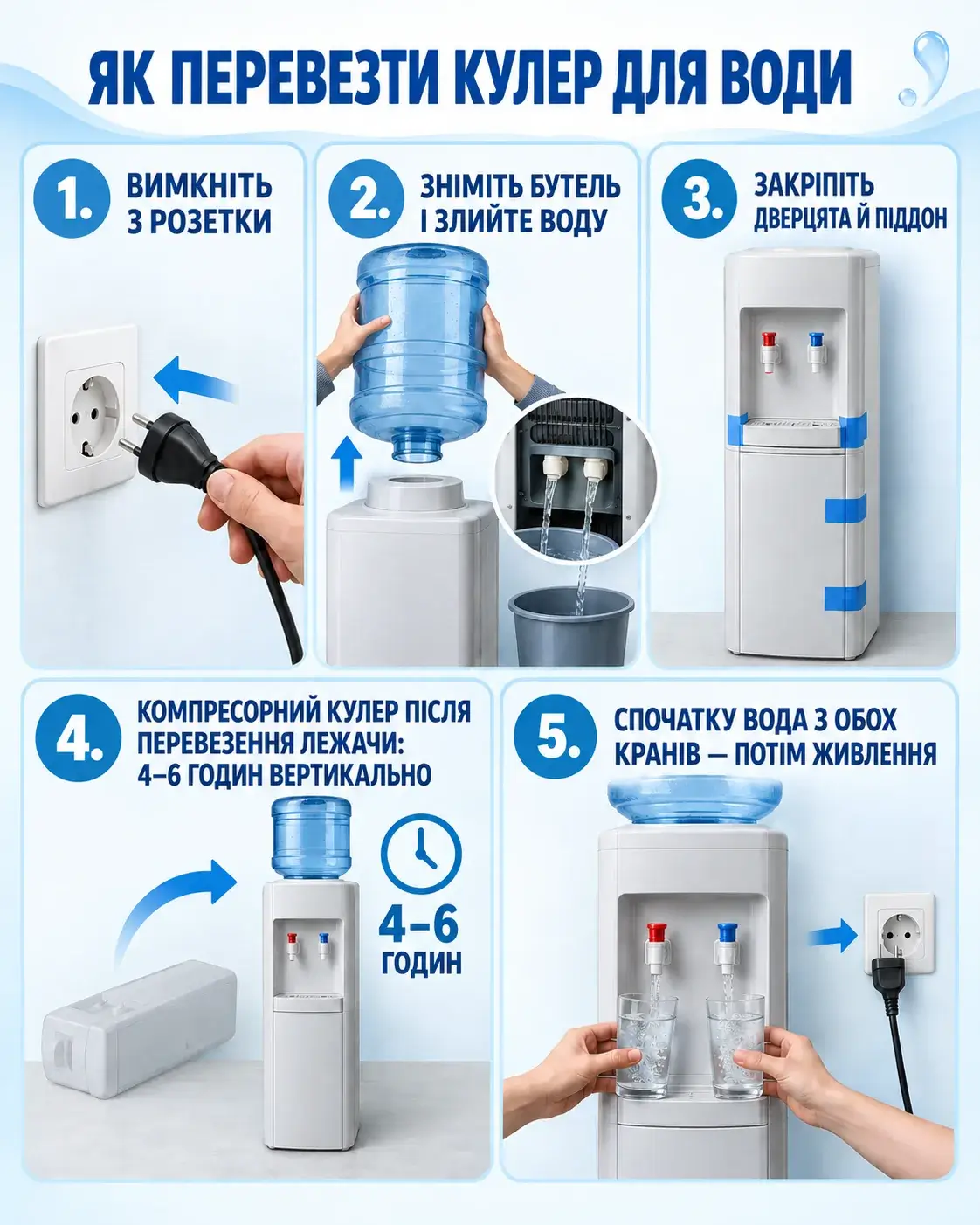 ЯК ПЕРЕВЕЗТИ КУЛЕР ДЛЯ ВОДИ

1. ВИМКНІТЬ З РОЗЕТКИ

2. ЗНІМІТЬ БУТЕЛЬ І ЗЛИЙТЕ ВОДУ

3. ЗАКРІПІТЬ ДВЕРЦЯТА Й ПІДДОН

4. КОМПРЕСОРНИЙ КУЛЕР ПІСЛЯ ПЕРЕВЕЗЕННЯ ЛЕЖАЧИ: 4–6 ГОДИН ВЕРТИКАЛЬНО

4–6 ГОДИН

5. СПОЧАТКУ ВОДА З ОБОХ КРАНІВ — ПОТІМ ЖИВЛЕННЯ