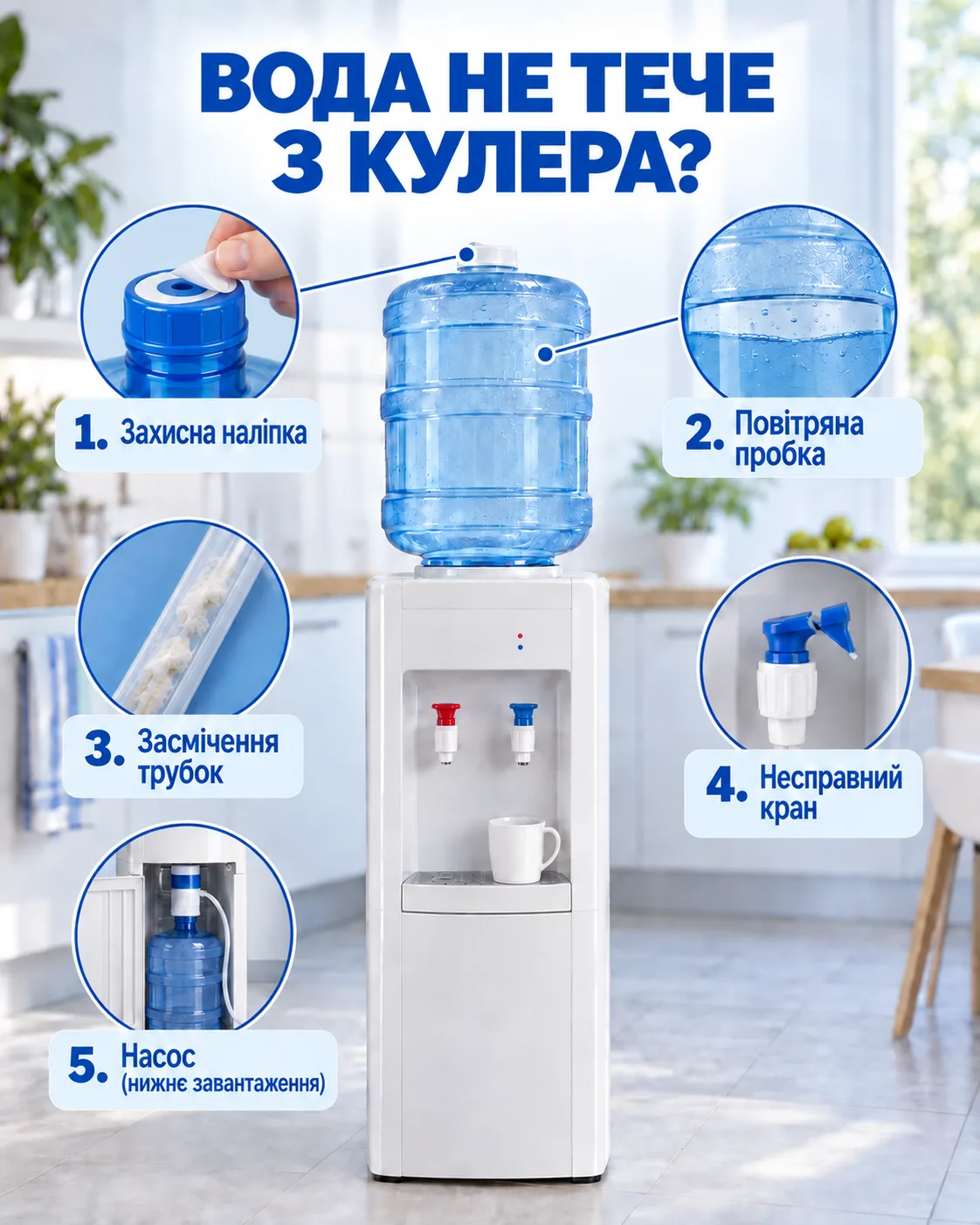 ВОДА НЕ ТЕЧЕ З КУЛЕРА?

1. Захисна наліпка

2. Повітряна пробка

3. Засмічення трубок

4. Несправний кран

5. Насос (нижнє завантаження)